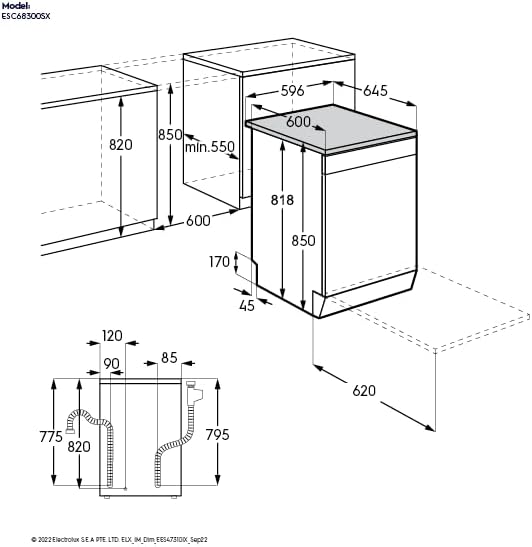 Model:
ESC68300SX

596
645
600
820
850
min.550
818
850
600
170
45
620
120
90
85
775
820
795

© 2022 Electrolux S.E.A PTE. LTD. ELX_IM_Dim_EES47310IX_Sep22