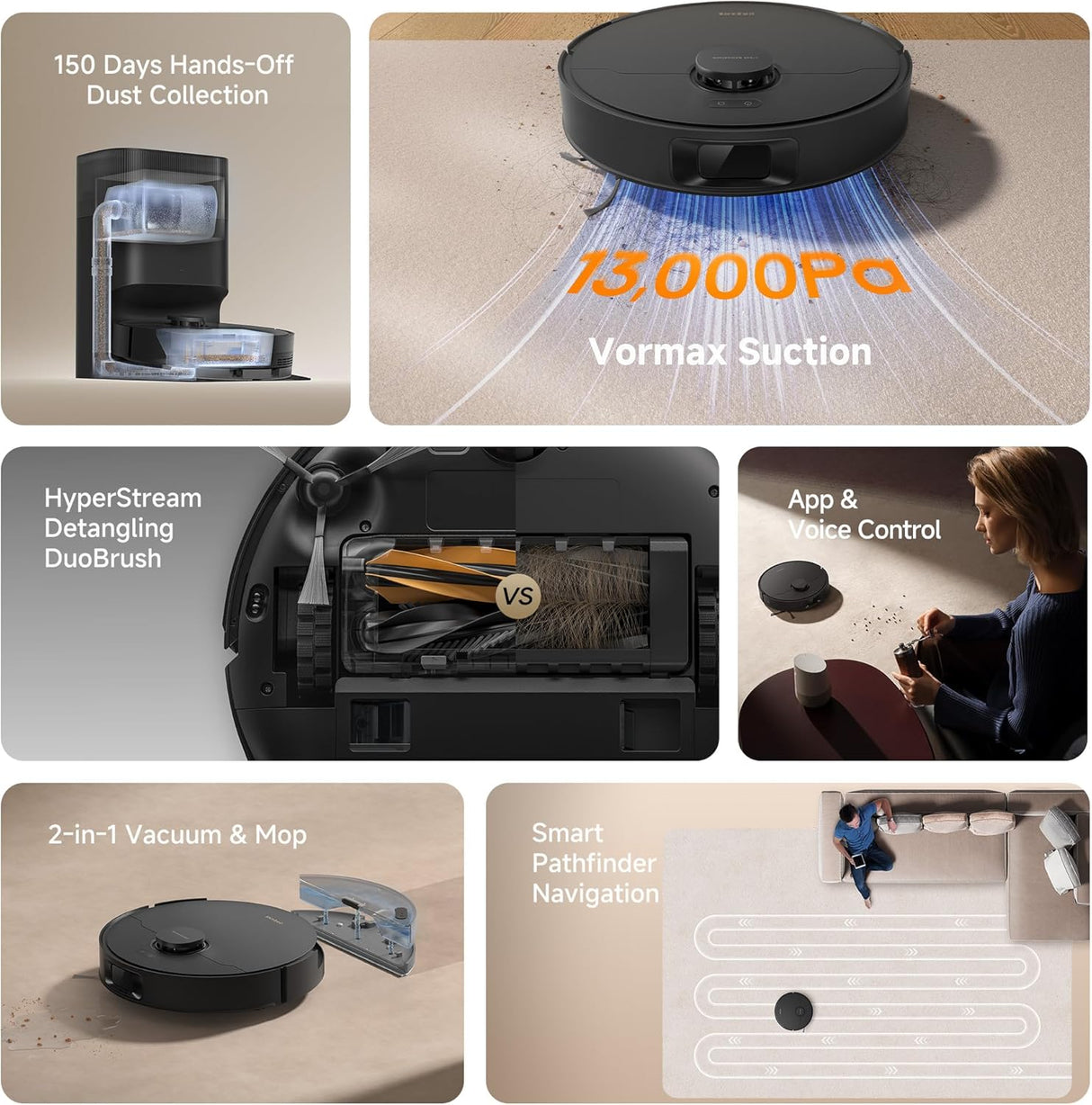 150 Days Hands-Off Dust Collection

13,000Pa

Vormax Suction

HyperStream Detangling DuoBrush

VS

App & Voice Control

2-in-1 Vacuum & Mop

Smart Pathfinder Navigation