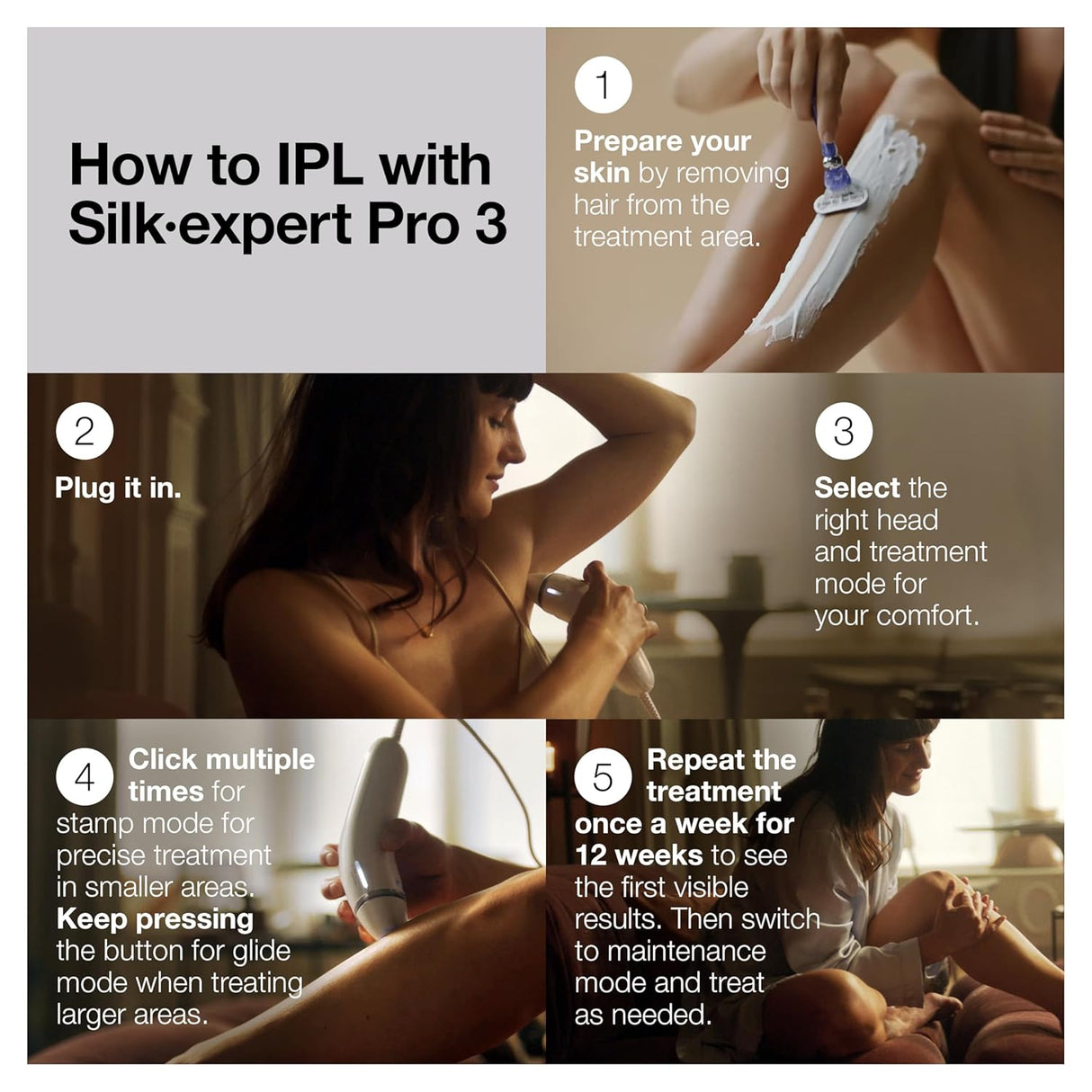 How to IPL with Silk·expert Pro 3

1

Prepare your skin by removing hair from the treatment area.

2

Plug it in.

3

Select the right head and treatment mode for your comfort.

4

Click multiple times for stamp mode for precise treatment in smaller areas. Keep pressing the button for glide mode when treating larger areas.

5

Repeat the treatment once a week for 12 weeks to see the first visible results. Then switch to maintenance mode and treat as needed.