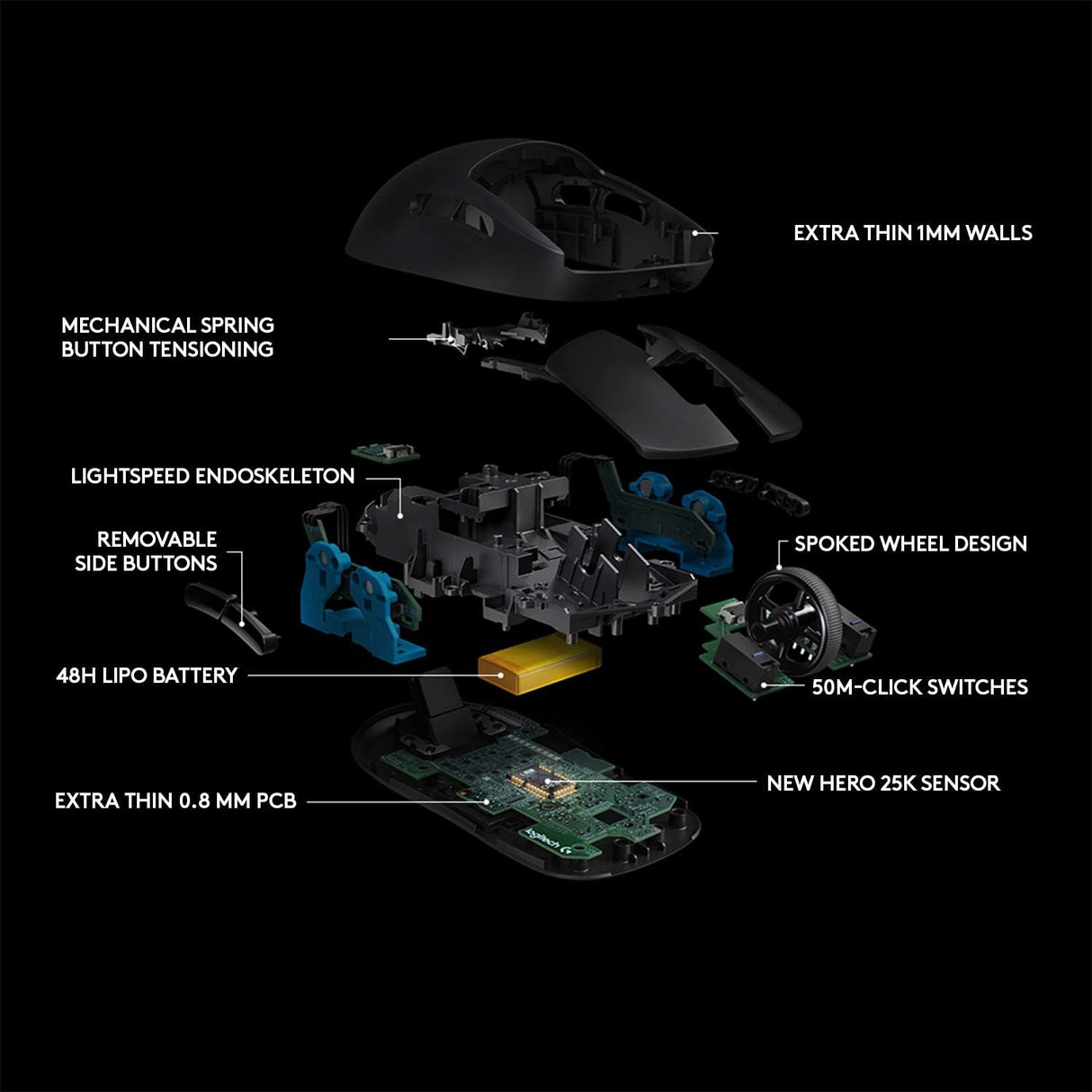 EXTRA THIN 1MM WALLS

MECHANICAL SPRING
BUTTON TENSIONING

LIGHTSPEED ENDOSKELETON

REMOVABLE
SIDE BUTTONS

SPOKED WHEEL DESIGN

48H LIPO BATTERY

50M-CLICK SWITCHES

NEW HERO 25K SENSOR

EXTRA THIN 0.8 MM PCB

logitech G