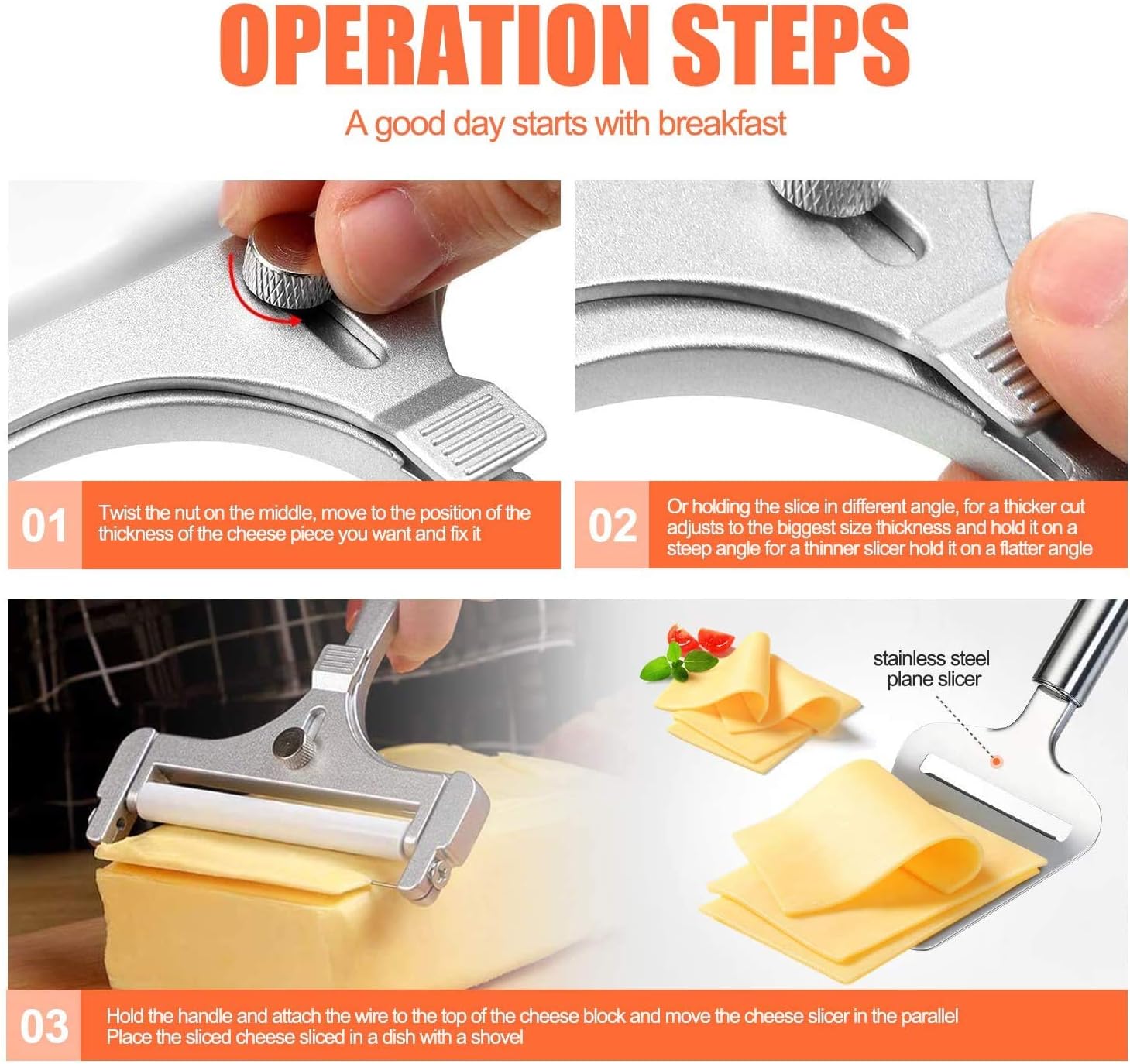 OPERATION STEPS

A good day starts with breakfast

01 Twist the nut on the middle, move to the position of the thickness of the cheese piece you want and fix it

02 Or holding the slice in different angle, for a thicker cut adjusts to the biggest size thickness and hold it on a steep angle for a thinner slicer hold it on a flatter angle

stainless steel plane slicer

03 Hold the handle and attach the wire to the top of the cheese block and move the cheese slicer in the parallel
Place the sliced cheese sliced in a dish with a shovel