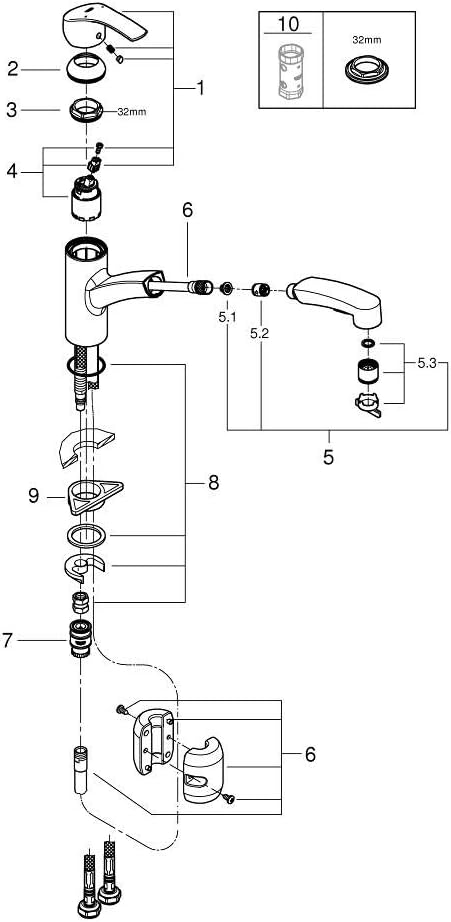 10
32mm
1
2
3
32mm
4
6
5.1
5.2
5.3
5
8
9
7
6